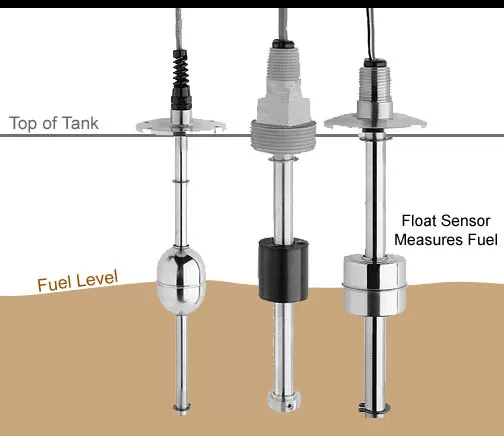 Top of Tank

Float Sensor
Measures Fuel

Fuel Level